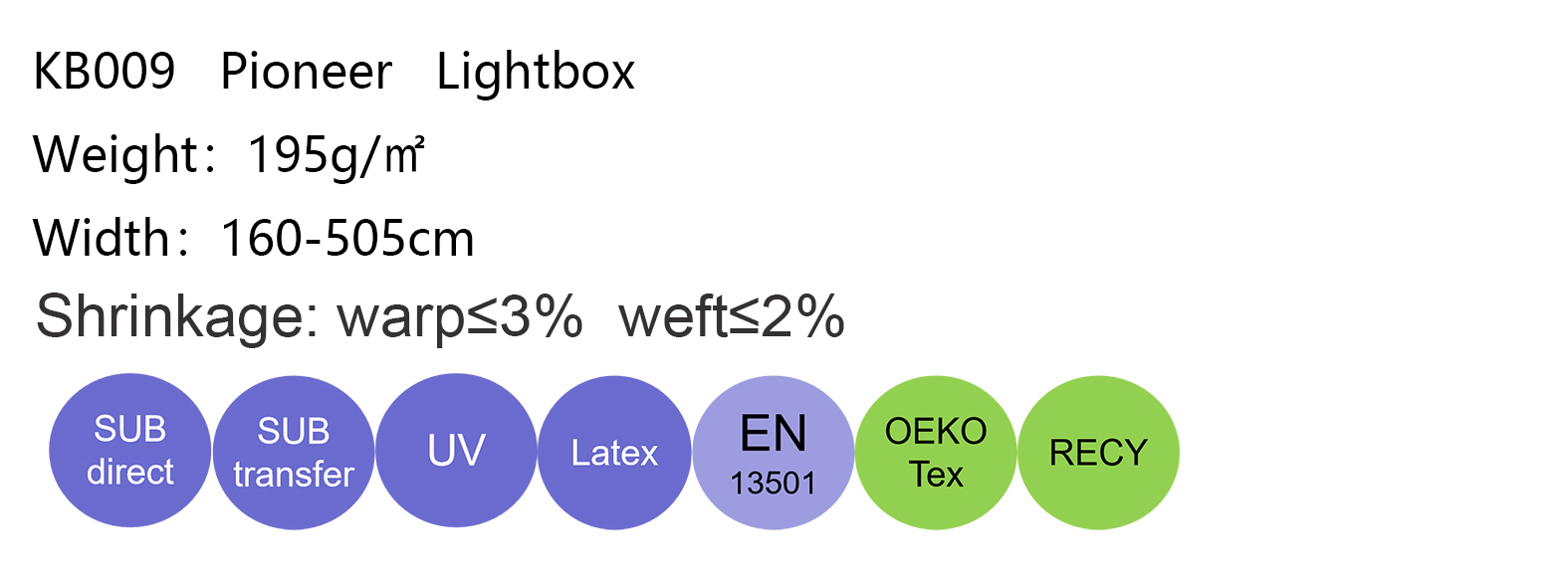 KB009 Pioneer Lightbox

Weight: 195g/㎡

Width: 160-505cm

Shrinkage: warp≤3% weft≤2%

SUB direct

SUB transfer

UV

Latex

EN 13501

OEKO Tex

RECY