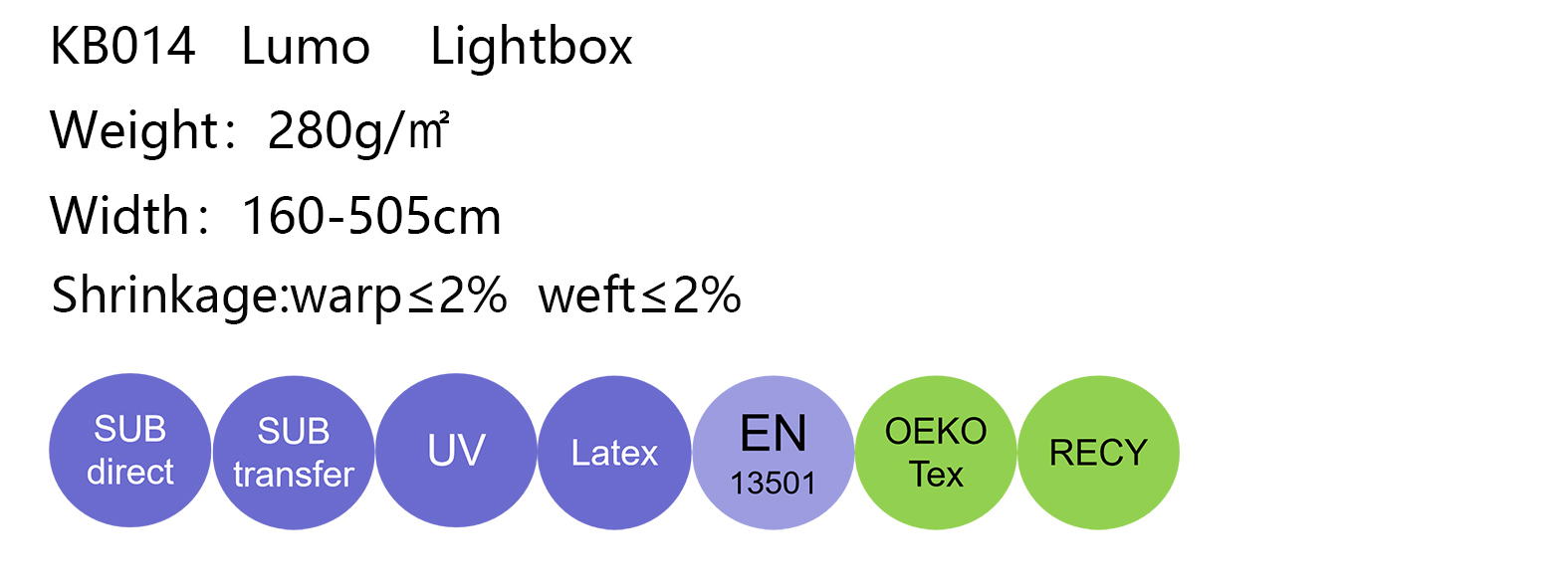 KB014 Lumo Lightbox

Weight: 280g/㎡

Width: 160-505cm

Shrinkage:warp≤2% weft≤2%

SUB
direct

SUB
transfer

UV

Latex

EN
13501

OEKO
Tex

RECY